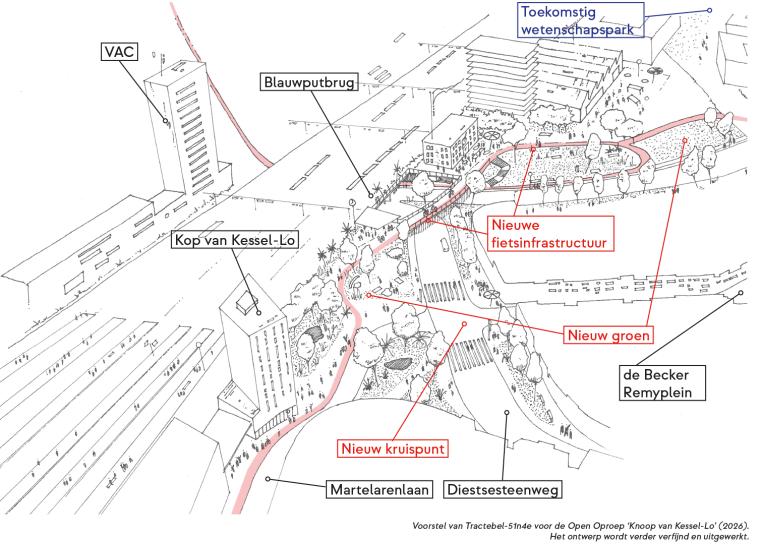 Toekomstig wetenschapspark

VAC

Blauwputbrug

Kop van Kessel-Lo

Nieuwe fietsinfrastructuur

Nieuw groen

de Becker Remyplein

Nieuw kruispunt

Martelarenlaan

Diestsesteenweg

Voorstel van Tractebel-51n4e voor de Open Oproep 'Knoop van Kessel-Lo' (2026). Het ontwerp wordt verder verfijnd en uitgewerkt.